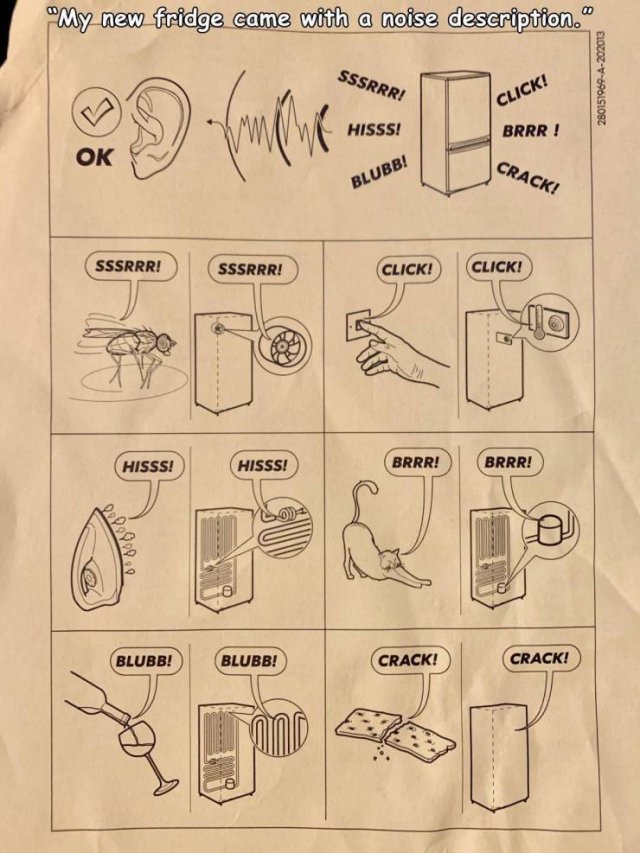 "My new fridge came with a noise description."

OK

SSSRRR!
HISSS!
BLUBB!

CLICK!
BRRR !
CRACK!

280151969-A-202013

SSSRRR!
SSSRRR!
CLICK!
CLICK!

HISSS!
HISSS!
BRRR!
BRRR!

BLUBB!
BLUBB!
CRACK!
CRACK!