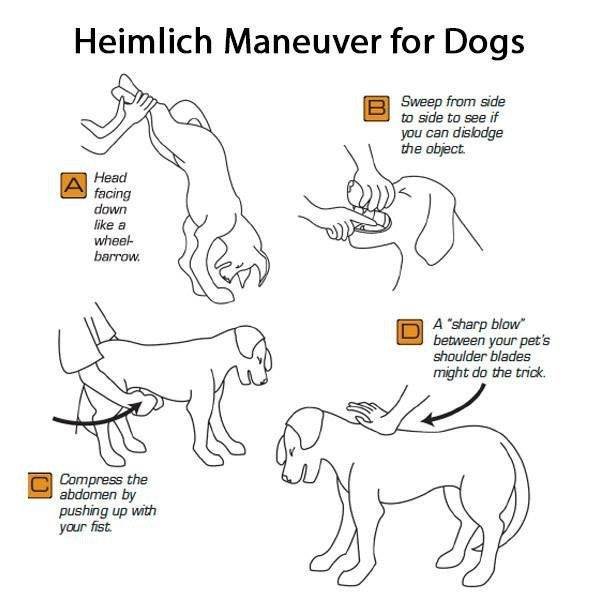 Heimlich Maneuver for Dogs

A Head facing down like a wheelbarrow.

B Sweep from side to side to see if you can dislodge the object.

C Compress the abdomen by pushing up with your fist.

D A "sharp blow" between your pet's shoulder blades might do the trick.