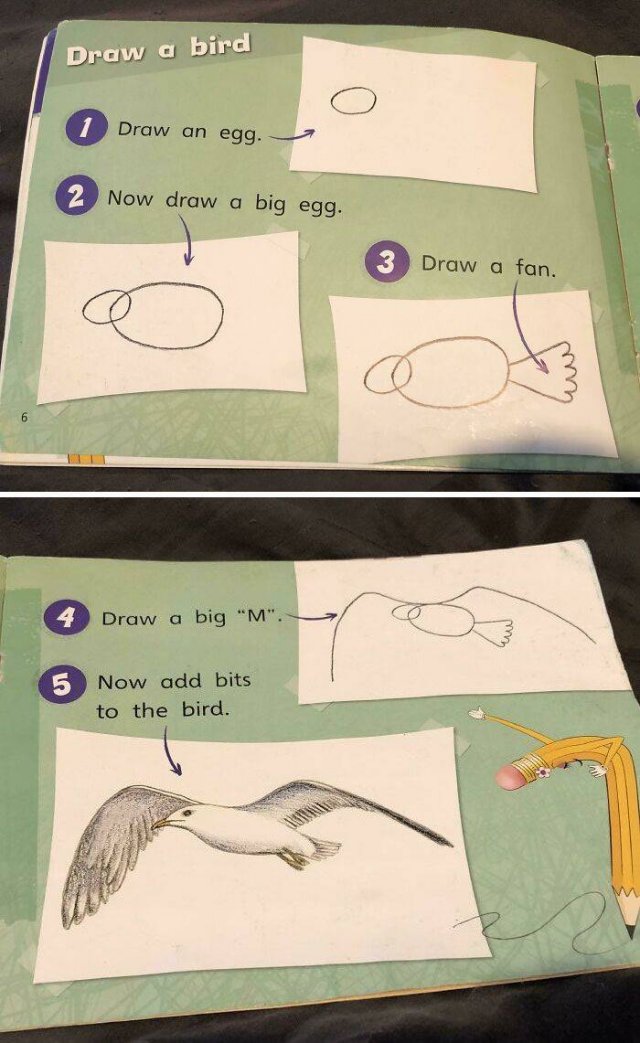 Draw a bird

1 Draw an egg.

2 Now draw a big egg.

3 Draw a fan.

6

4 Draw a big "M".

5 Now add bits to the bird.