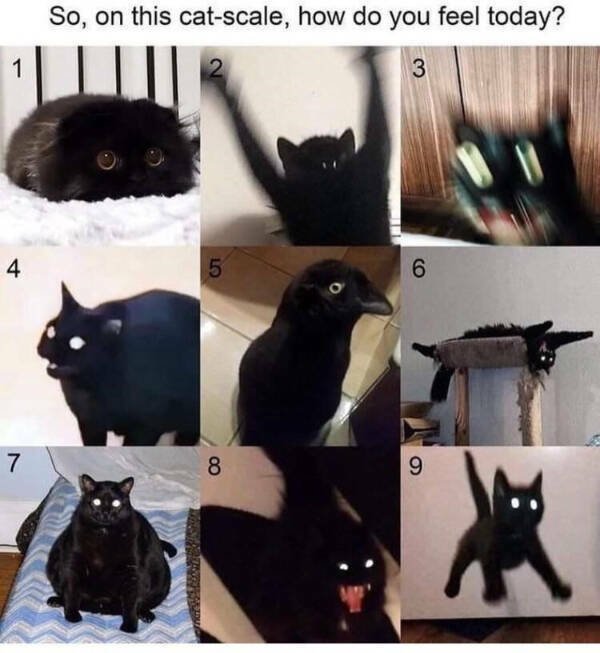 So, on this cat-scale, how do you feel today?

1

2

3

4

5

6

7

8

9