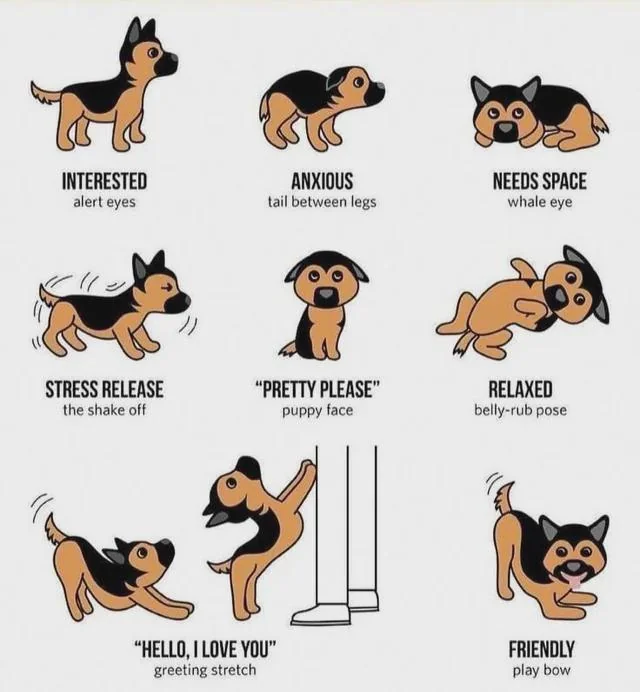 INTERESTED
alert eyes

ANXIOUS
tail between legs

NEEDS SPACE
whale eye

STRESS RELEASE
the shake off

"PRETTY PLEASE"
puppy face

RELAXED
belly-rub pose

"HELLO, I LOVE YOU"
greeting stretch

FRIENDLY
play bow